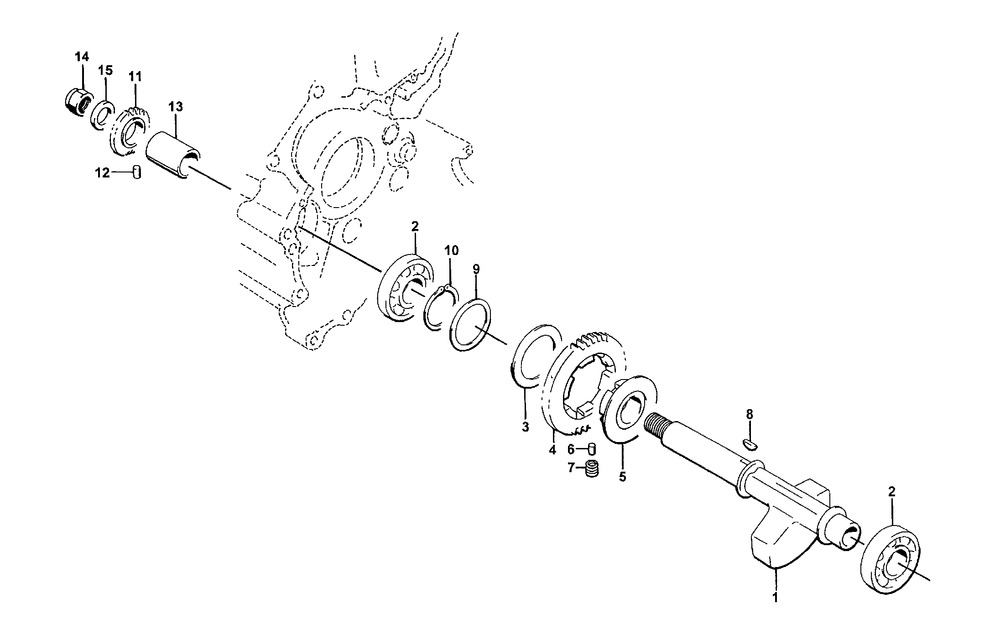 14
15
11
13
12
2
10
9
3
4
6
7
5
8
2
1